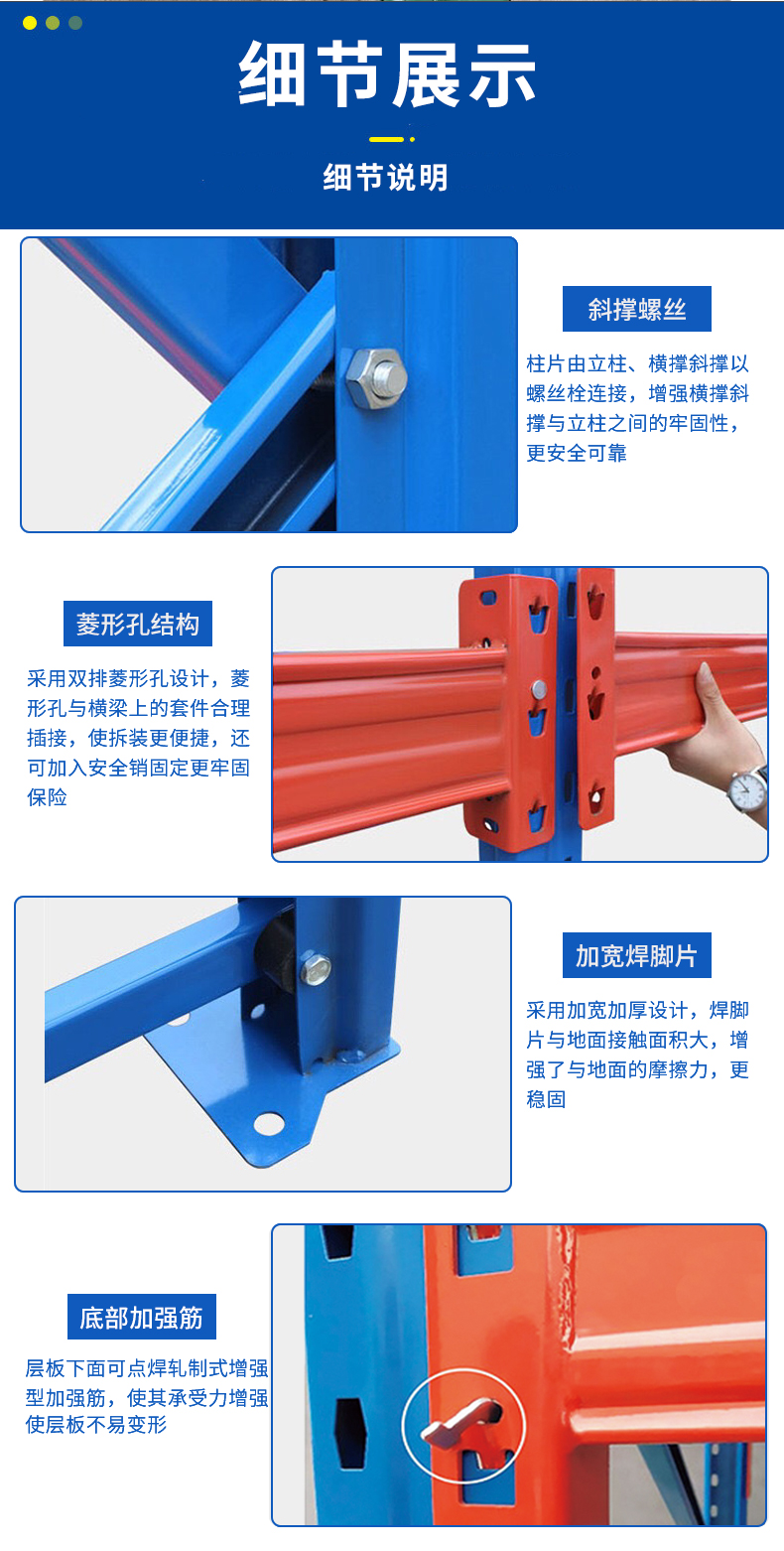 细节展示

细节说明

斜撑螺丝

柱片由立柱、横撑斜撑以螺丝栓连接，增强横撑斜撑与立柱之间的牢固性，更安全可靠

菱形孔结构

采用双排菱形孔设计，菱形孔与横梁上的套件合理插接，使拆装更便捷，还可加入安全销固定更牢固保险

加宽焊脚片

采用加宽加厚设计，焊脚片与地面接触面积大，增强了与地面的摩擦力，更稳固

底部加强筋

层板下面可点焊轧制式增强型加强筋，使其承受力增强使层板不易变形